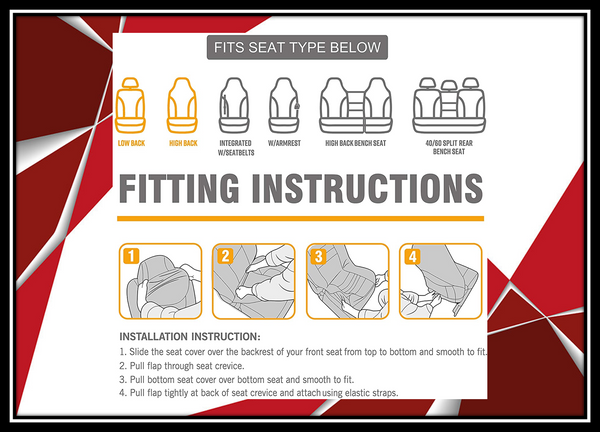 FITS SEAT TYPE BELOW

LOW BACK

HIGH BACK

INTEGRATED W/SEATBELTS

W/ARMREST

HIGH BACK BENCH SEAT

40/60 SPLIT REAR BENCH SEAT

FITTING INSTRUCTIONS

1

2

3

4

INSTALLATION INSTRUCTION:

1. Slide the seat cover over the backrest of your front seat from top to bottom and smooth to fit.
2. Pull flap through seat crevice.
3. Pull bottom seat cover over bottom seat and smooth to fit.
4. Pull flap tightly at back of seat crevice and attach using elastic straps.