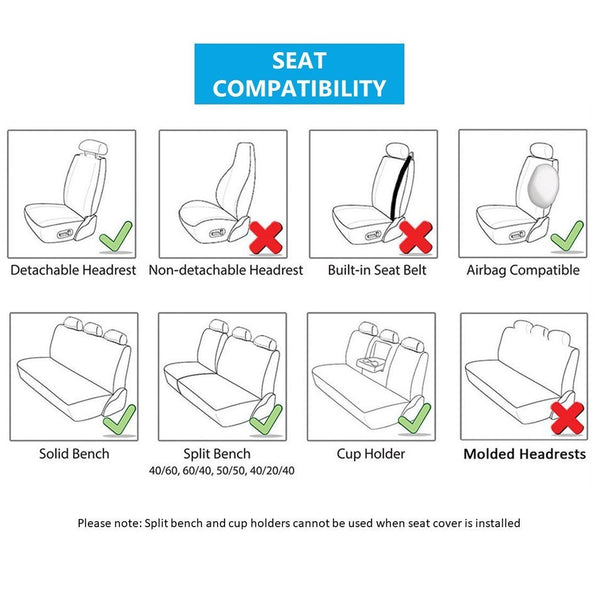 SEAT COMPATIBILITY

Detachable Headrest

Non-detachable Headrest

Built-in Seat Belt

Airbag Compatible

Solid Bench

Split Bench
40/60, 60/40, 50/50, 40/20/40

Cup Holder

Molded Headrests

Please note: Split bench and cup holders cannot be used when seat cover is installed