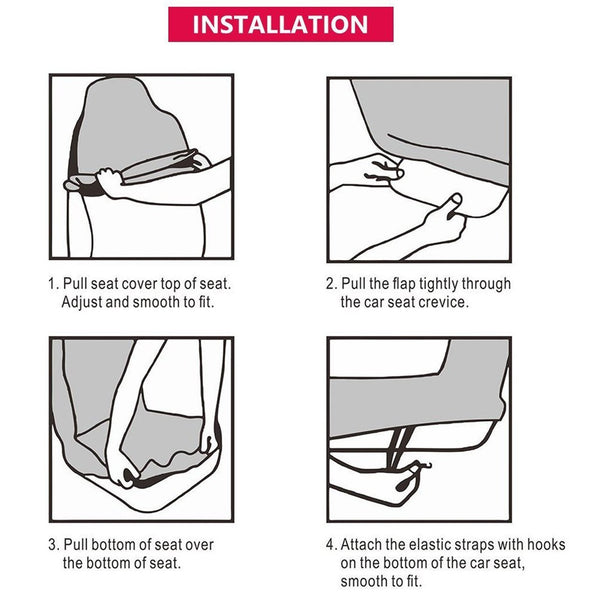 INSTALLATION

1. Pull seat cover top of seat. Adjust and smooth to fit.

2. Pull the flap tightly through the car seat crevice.

3. Pull bottom of seat over the bottom of seat.

4. Attach the elastic straps with hooks on the bottom of the car seat, smooth to fit.