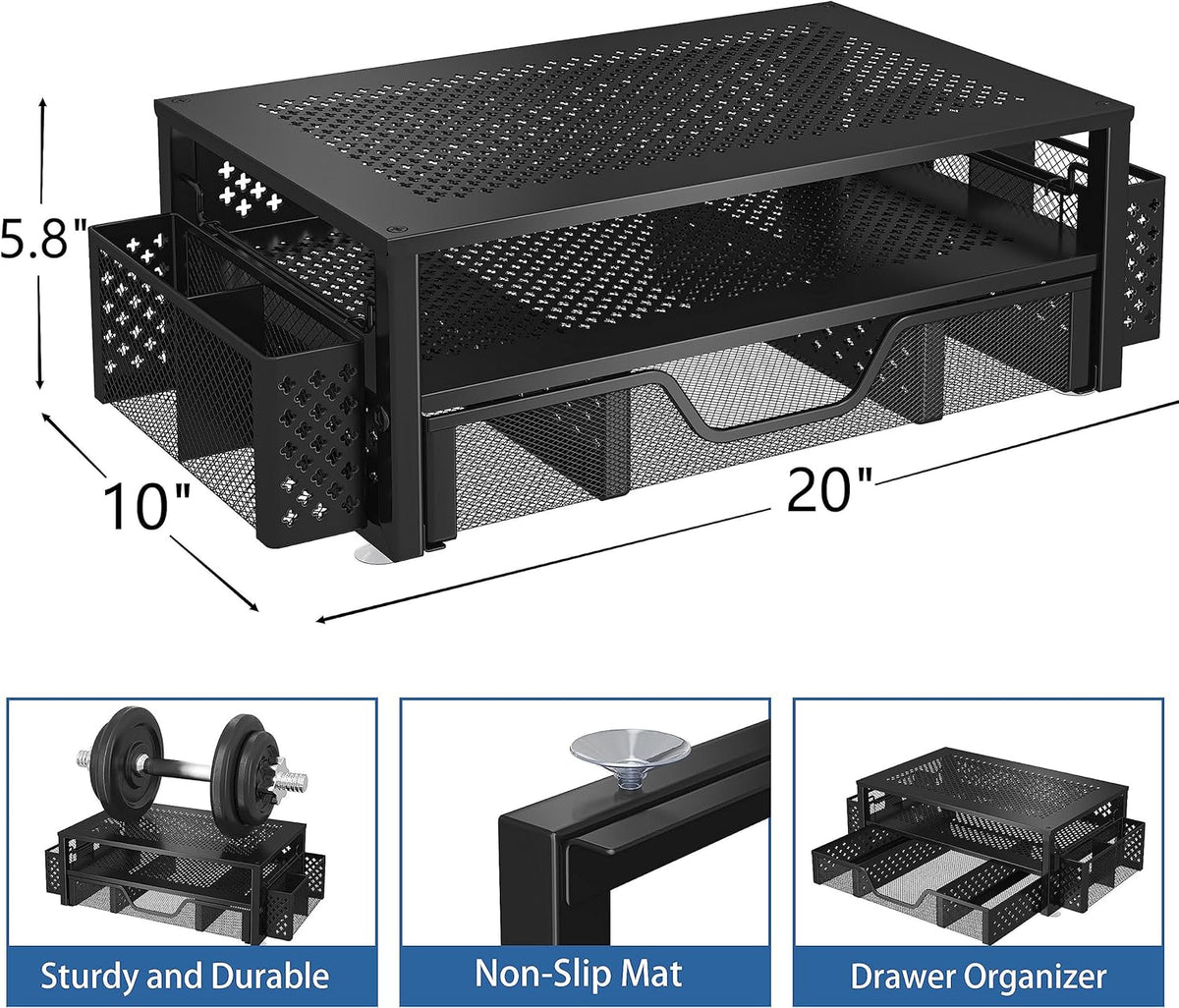 5.8"

10"

20"

Sturdy and Durable

Non-Slip Mat

Drawer Organizer